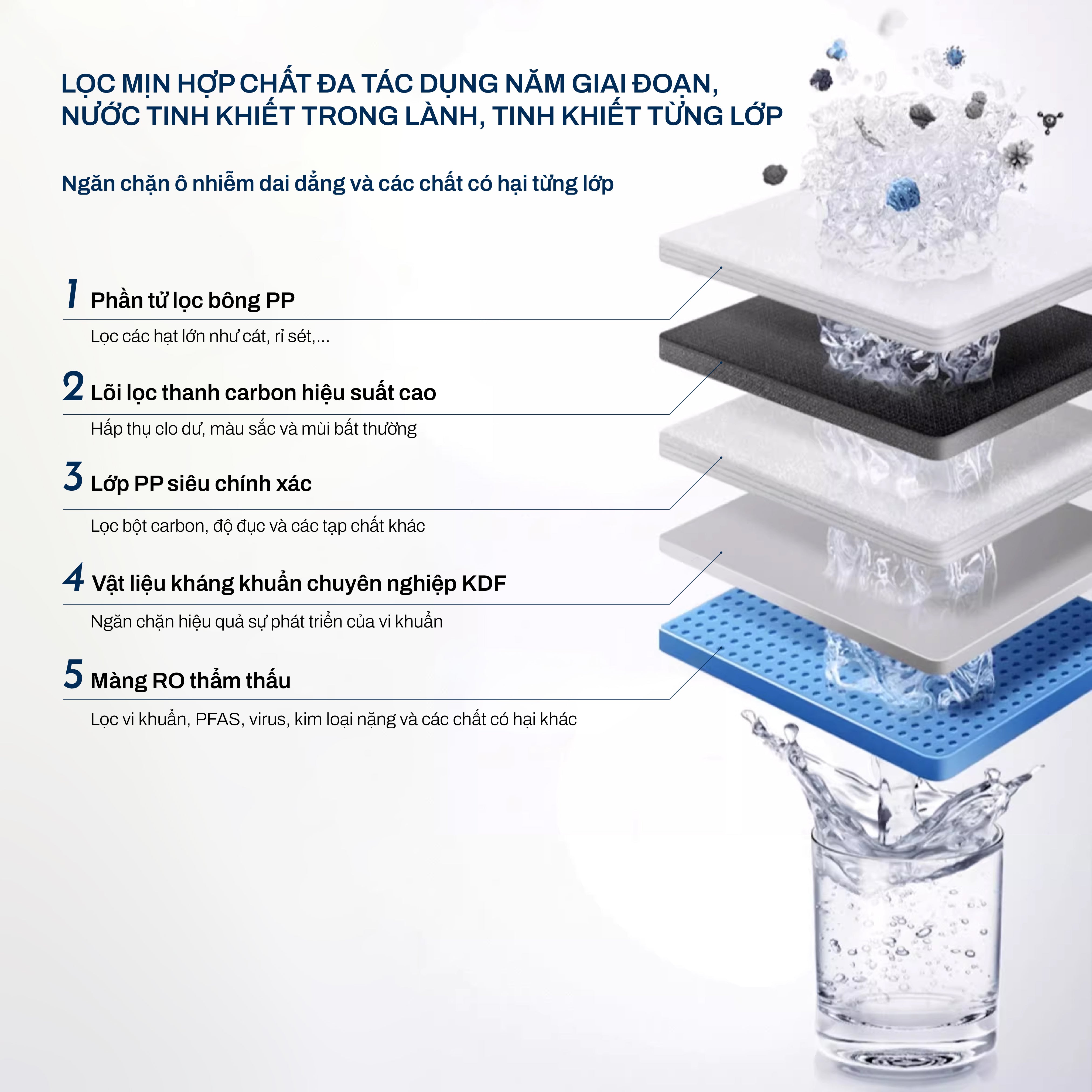 LỌC MỊN HỢP CHẤT ĐA TÁC DỤNG NĂM GIAI ĐOẠN, NƯỚC TINH KHIẾT TRONG LÀNH, TINH KHIẾT TỪNG LỚP

Ngăn chặn ô nhiễm dai dẳng và các chất có hại từng lớp

1 Phần tử lọc bông PP

Lọc các hạt lớn như cát, rỉ sét,...

2 Lõi lọc thanh carbon hiệu suất cao

Hấp thụ clo dư, màu sắc và mùi bất thường

3 Lớp PP siêu chính xác

Lọc bột carbon, độ đục và các tạp chất khác

4 Vật liệu kháng khuẩn chuyên nghiệp KDF

Ngăn chặn hiệu quả sự phát triển của vi khuẩn

5 Màng RO thẩm thấu

Lọc vi khuẩn, PFAS, virus, kim loại nặng và các chất có hại khác